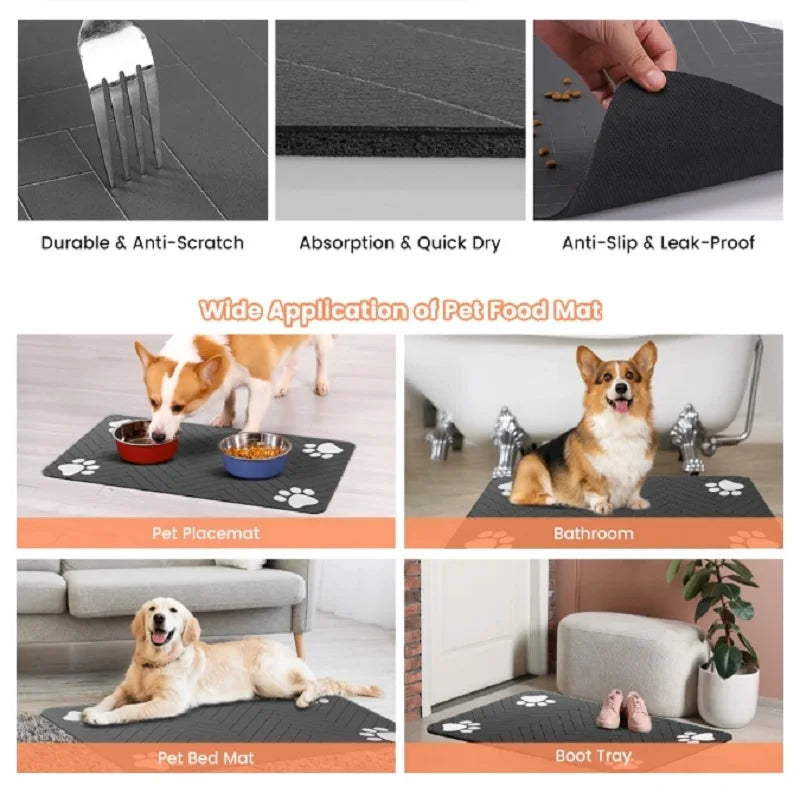 Durable & Anti-Scratch

Absorption & Quick Dry

Anti-Slip & Leak-Proof

Wide Application of Pet Food Mat

Pet Placemat

Bathroom

Pet Bed Mat

Boot Tray