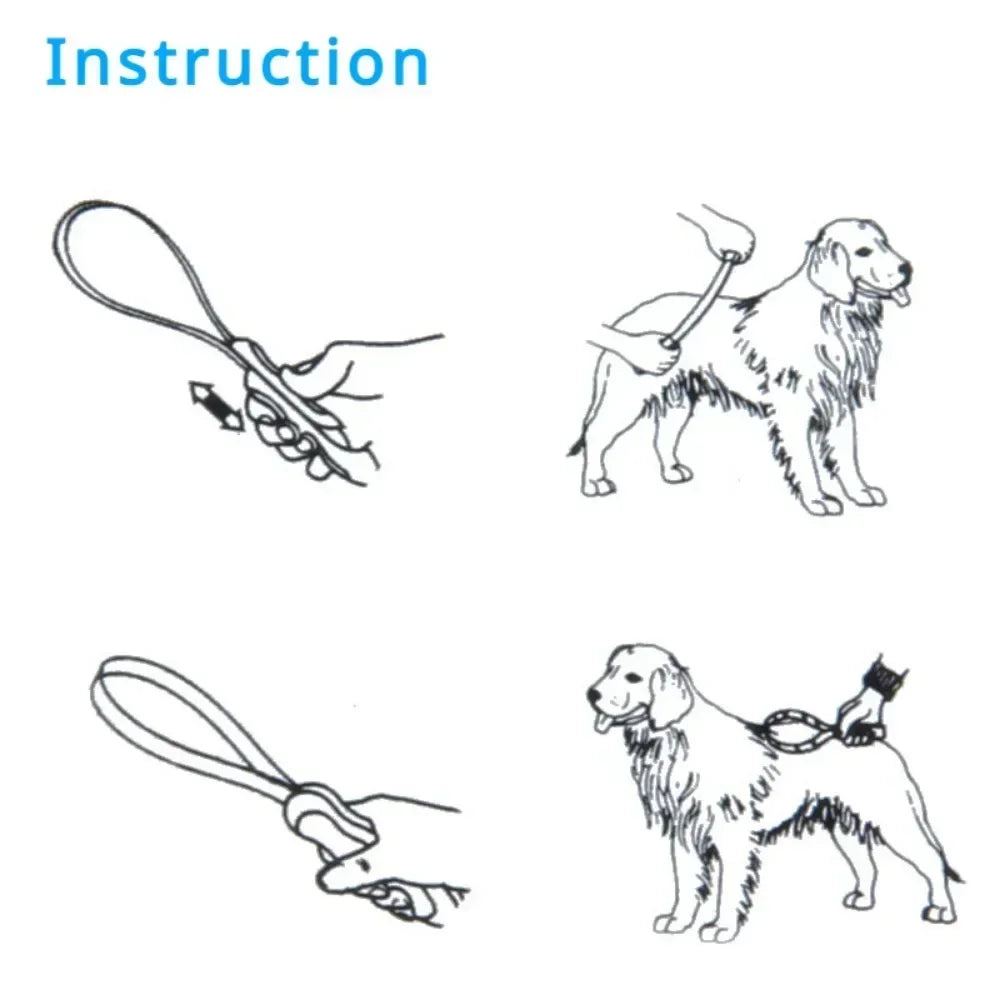 Instruction